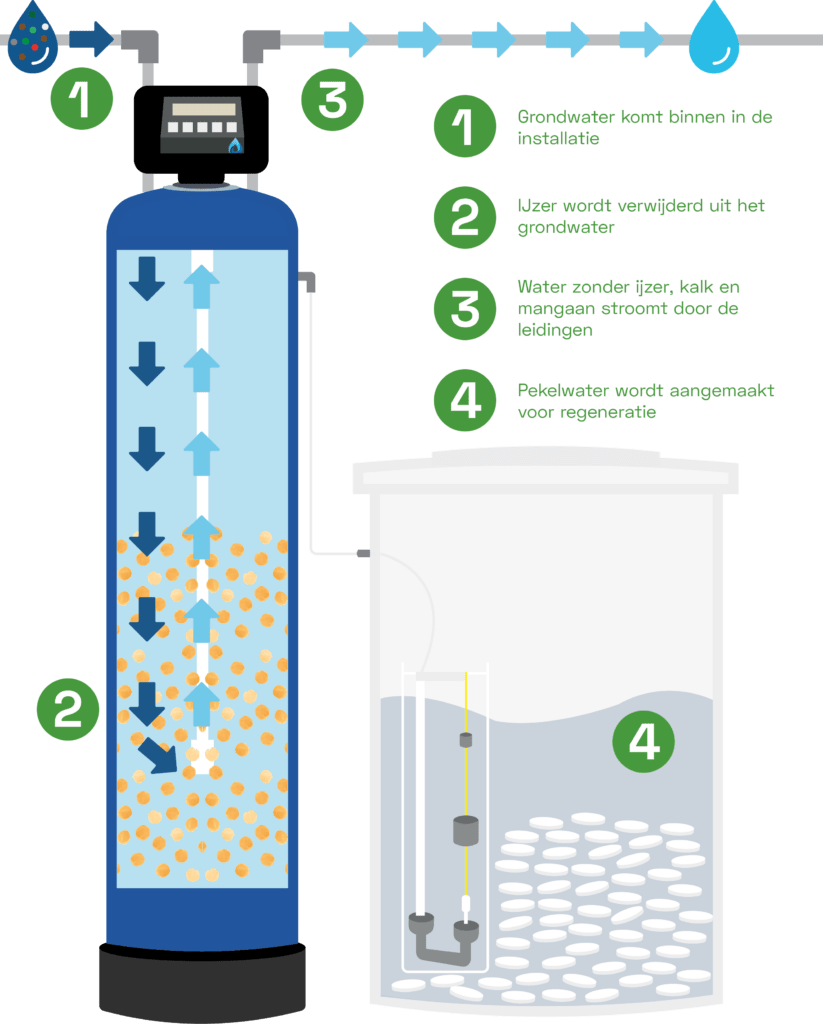 1

3

1 Grondwater komt binnen in de installatie

2 IJzer wordt verwijderd uit het grondwater

3 Water zonder ijzer, kalk en mangaan stroomt door de leidingen

4 Pekelwater wordt aangemaakt voor regeneratie

2

4